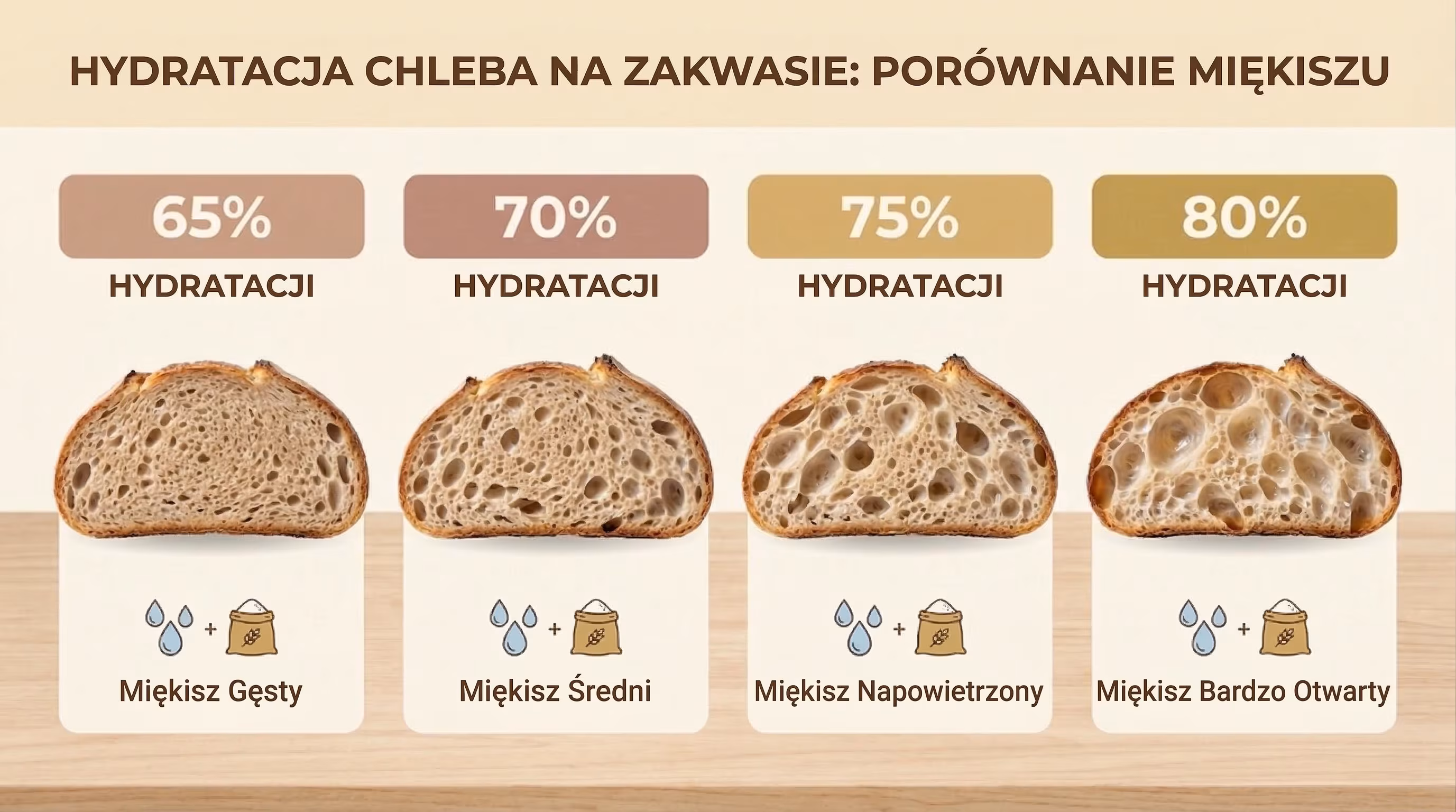 HYDRATACJA CHLEBA NA ZAKWASIE: PORÓWNANIE MIĘKISZU

65%
HYDRATACJI

+

Miękisz Gęsty

70%
HYDRATACJI

+

Miękisz Średni

75%
HYDRATACJI

+

Miękisz Napowietrzony

80%
HYDRATACJI

+

Miękisz Bardzo Otwarty