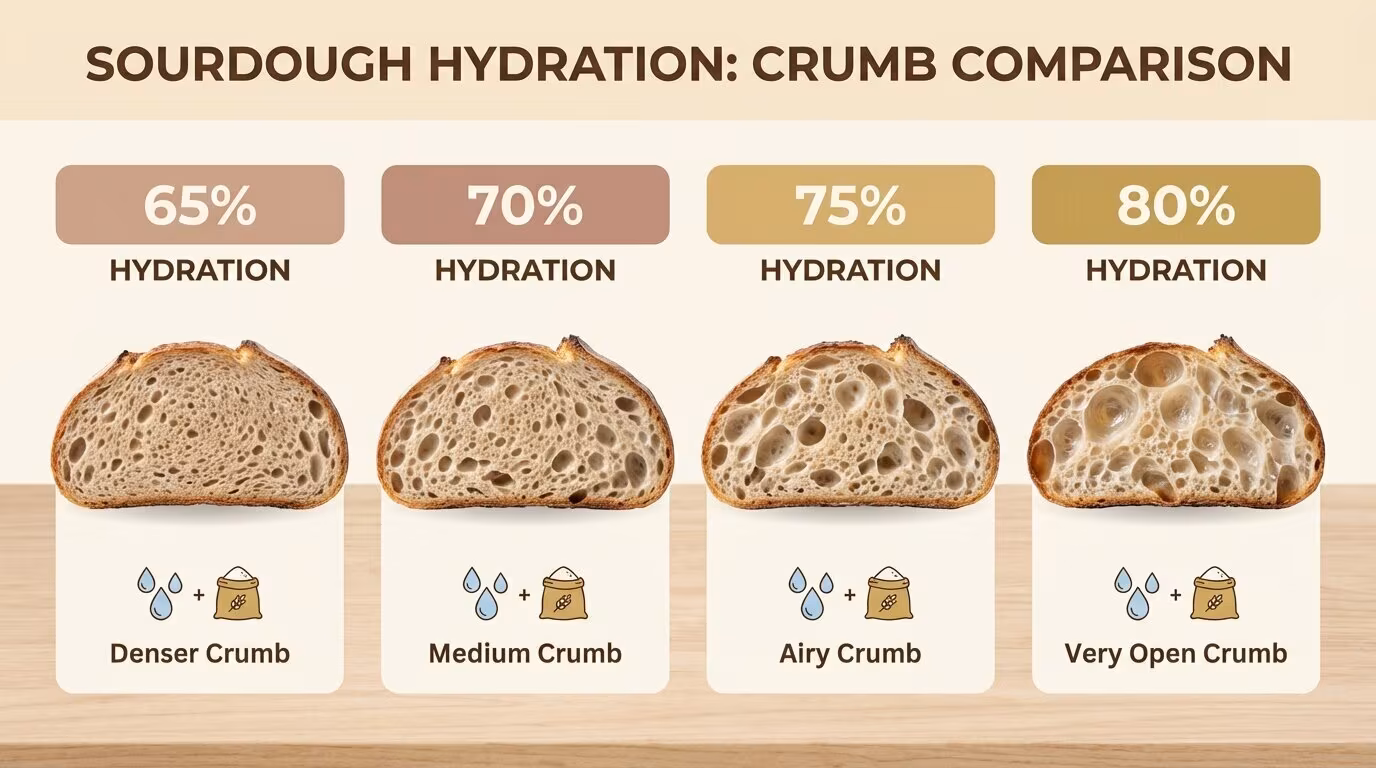 SOURDOUGH HYDRATION: CRUMB COMPARISON

65%
HYDRATION

+
Denser Crumb

70%
HYDRATION

+
Medium Crumb

75%
HYDRATION

+
Airy Crumb

80%
HYDRATION

+
Very Open Crumb