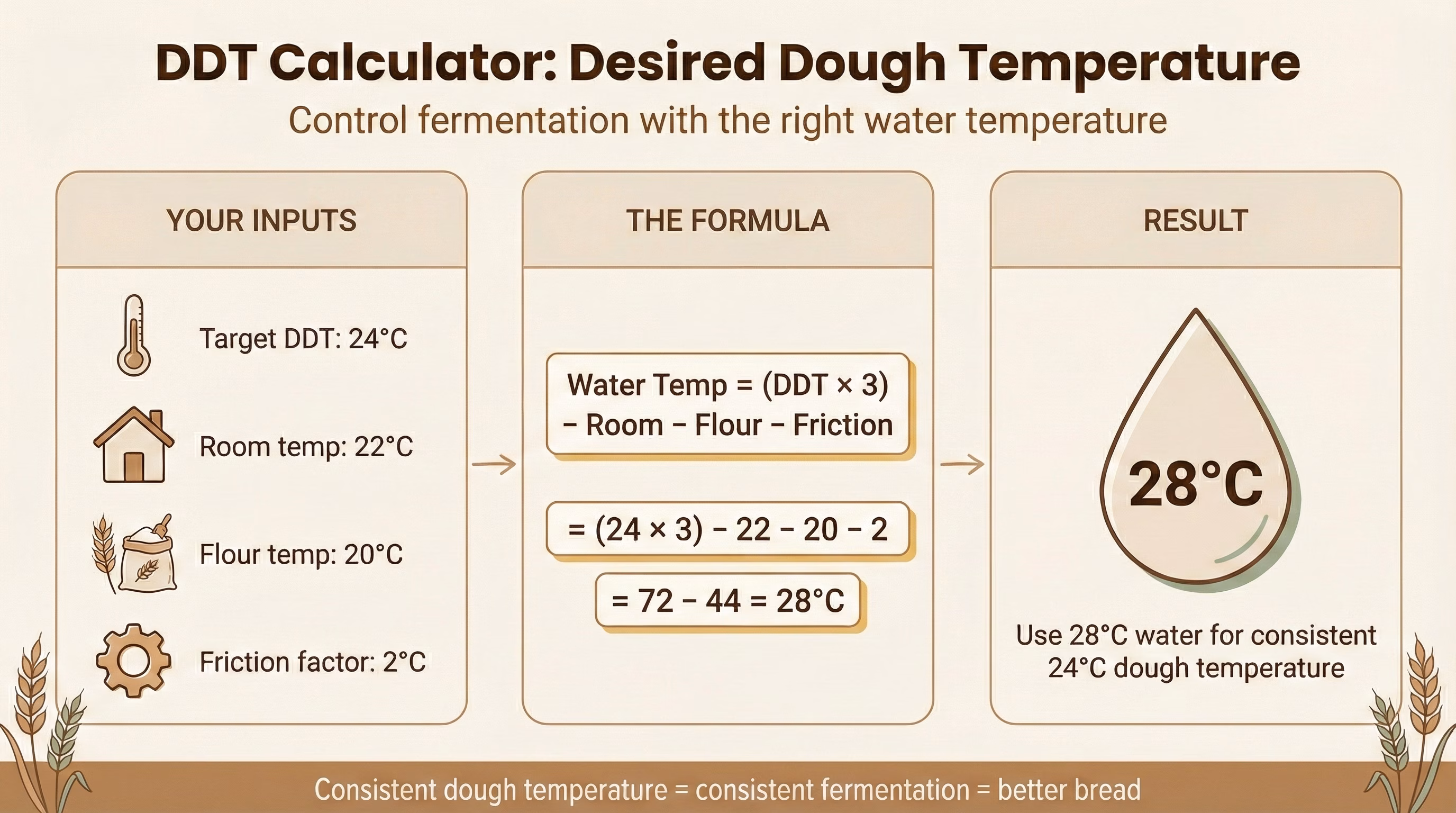 DDT Calculator: Desired Dough Temperature
Control fermentation with the right water temperature

YOUR INPUTS

Target DDT: 24°C

Room temp: 22°C

Flour temp: 20°C

Friction factor: 2°C

THE FORMULA

Water Temp = (DDT × 3) − Room − Flour − Friction

= (24 × 3) − 22 − 20 − 2

= 72 − 44 = 28°C

RESULT

28°C

Use 28°C water for consistent 24°C dough temperature

Consistent dough temperature = consistent fermentation = better bread