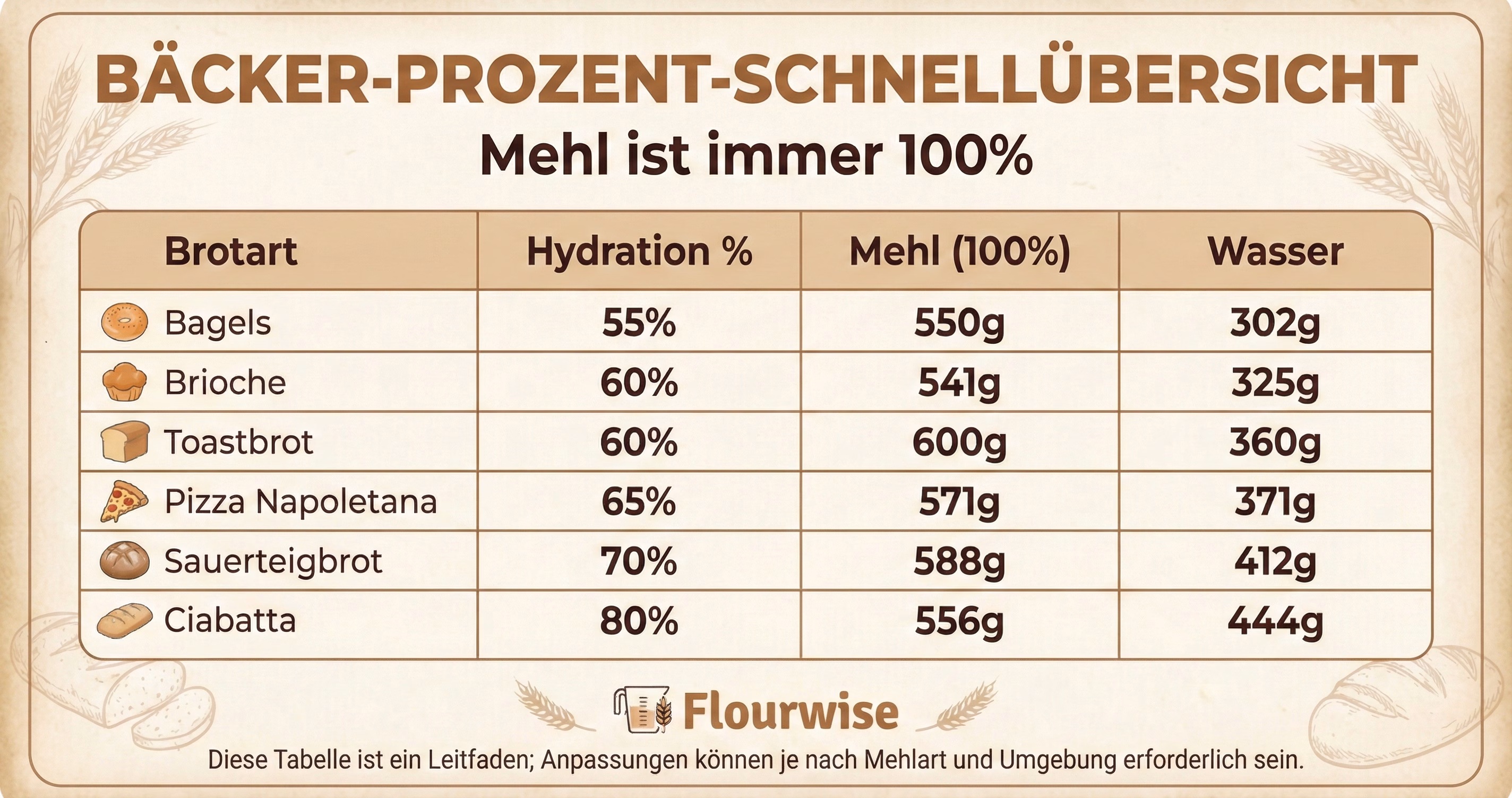 BÄCKER-PROZENT-SCHNELLÜBERSICHT

Mehl ist immer 100%

| Brotart | Hydration % | Mehl (100%) | Wasser |
|---|---|---|---|
| Bagels | 55% | 550g | 302g |
| Brioche | 60% | 541g | 325g |
| Toastbrot | 60% | 600g | 360g |
| Pizza Napoletana | 65% | 571g | 371g |
| Sauerteigbrot | 70% | 588g | 412g |
| Ciabatta | 80% | 556g | 444g |

Flourwise

Diese Tabelle ist ein Leitfaden; Anpassungen können je nach Mehlart und Umgebung erforderlich sein.